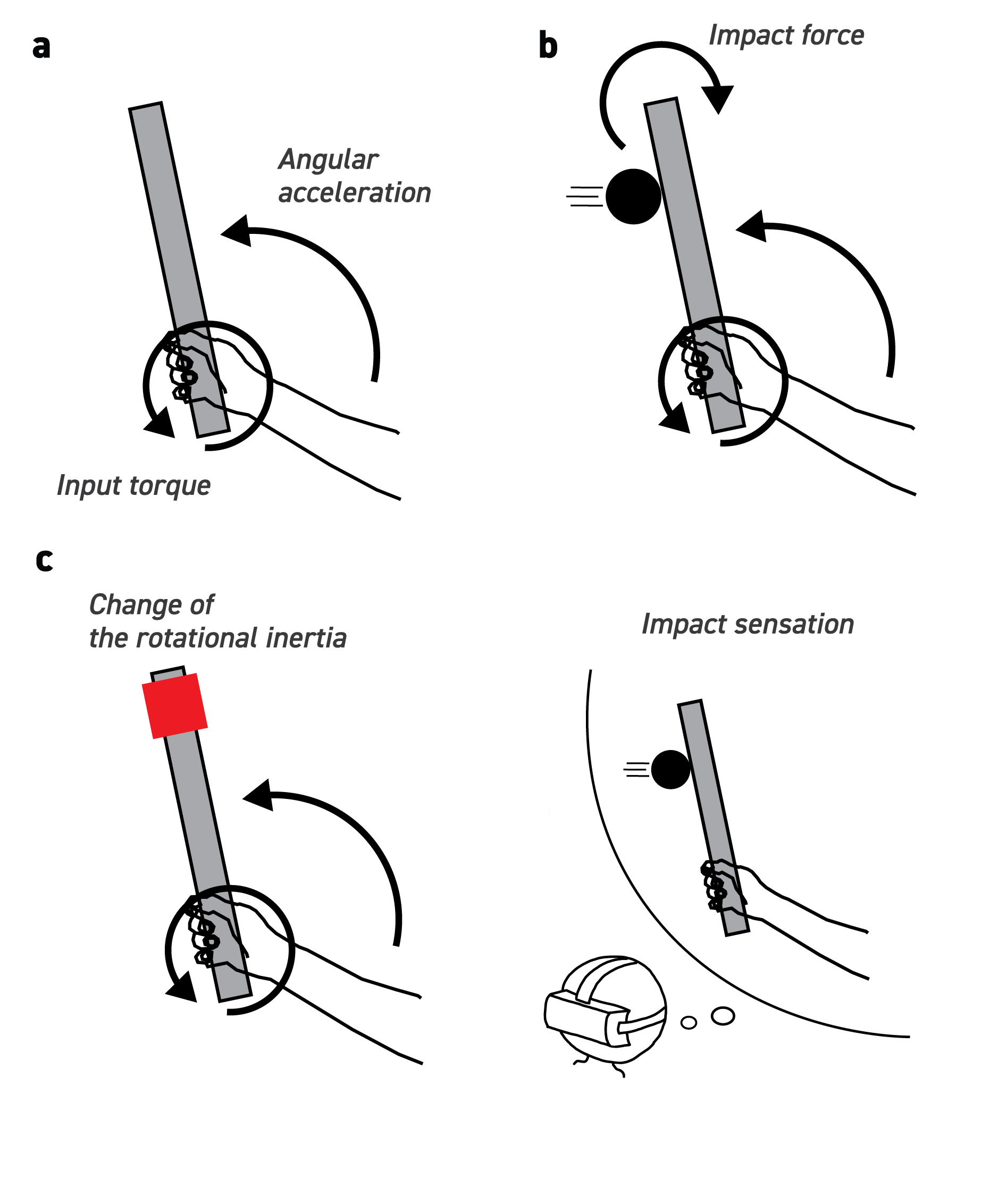 a

Angular acceleration

Input torque

b

Impact force

c

Change of the rotational inertia

Impact sensation